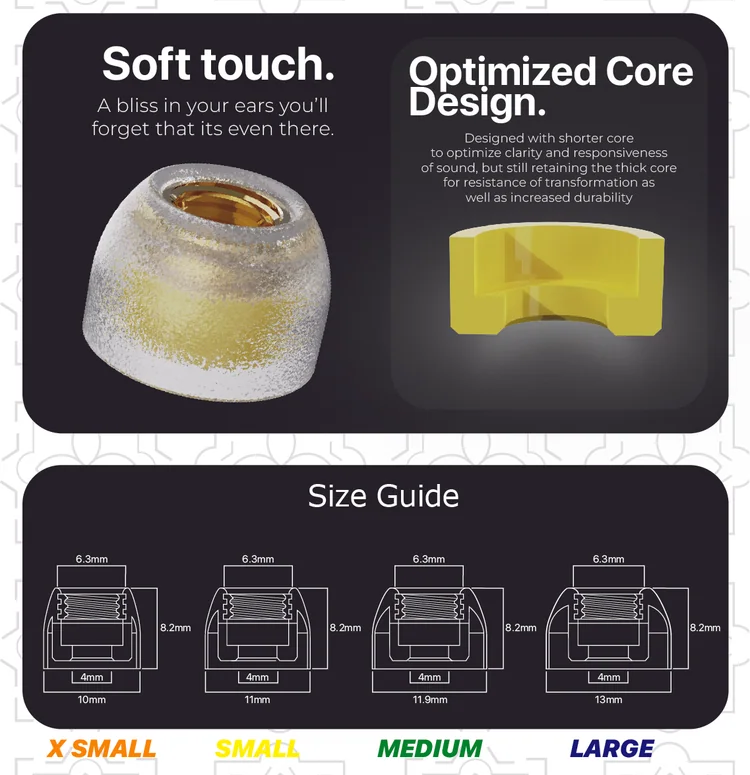 Soft touch.
A bliss in your ears you'll forget that its even there.

Optimized Core Design.
Designed with shorter core to optimize clarity and responsiveness of sound, but still retaining the thick core for resistance of transformation as well as increased durability

Size Guide

6.3mm
8.2mm
4mm
10mm

6.3mm
8.2mm
4mm
11mm

6.3mm
8.2mm
4mm
11.9mm

6.3mm
8.2mm
4mm
13mm

X SMALL
SMALL
MEDIUM
LARGE