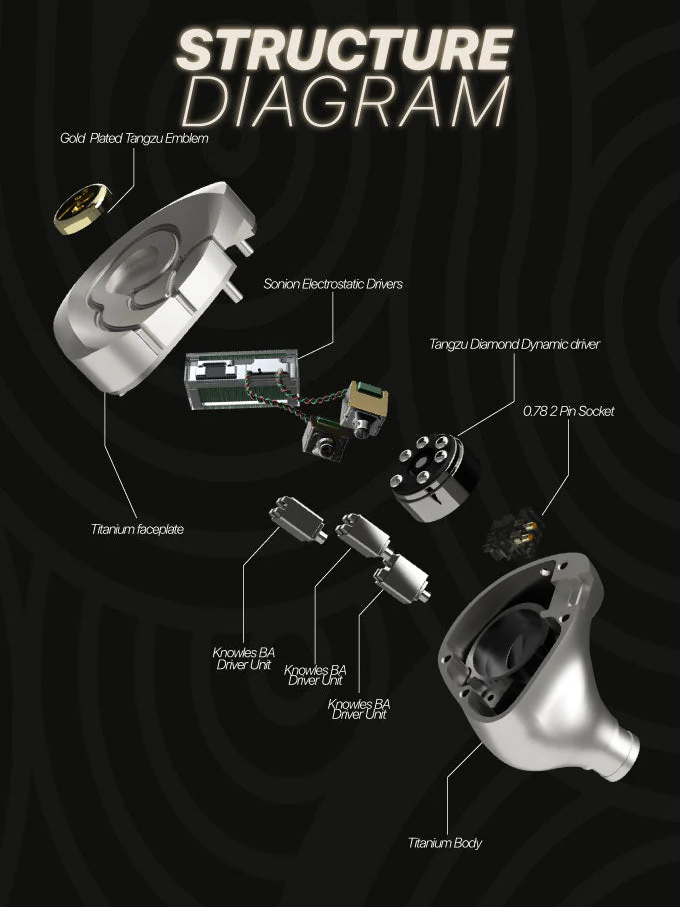 STRUCTURE
DIAGRAM

Gold Plated Tangzu Emblem

Sonion Electrostatic Drivers

Tangzu Diamond Dynamic driver

0.78 2 Pin Socket

Titanium faceplate

Knowles BA Driver Unit

Knowles BA Driver Unit

Knowles BA Driver Unit

Titanium Body