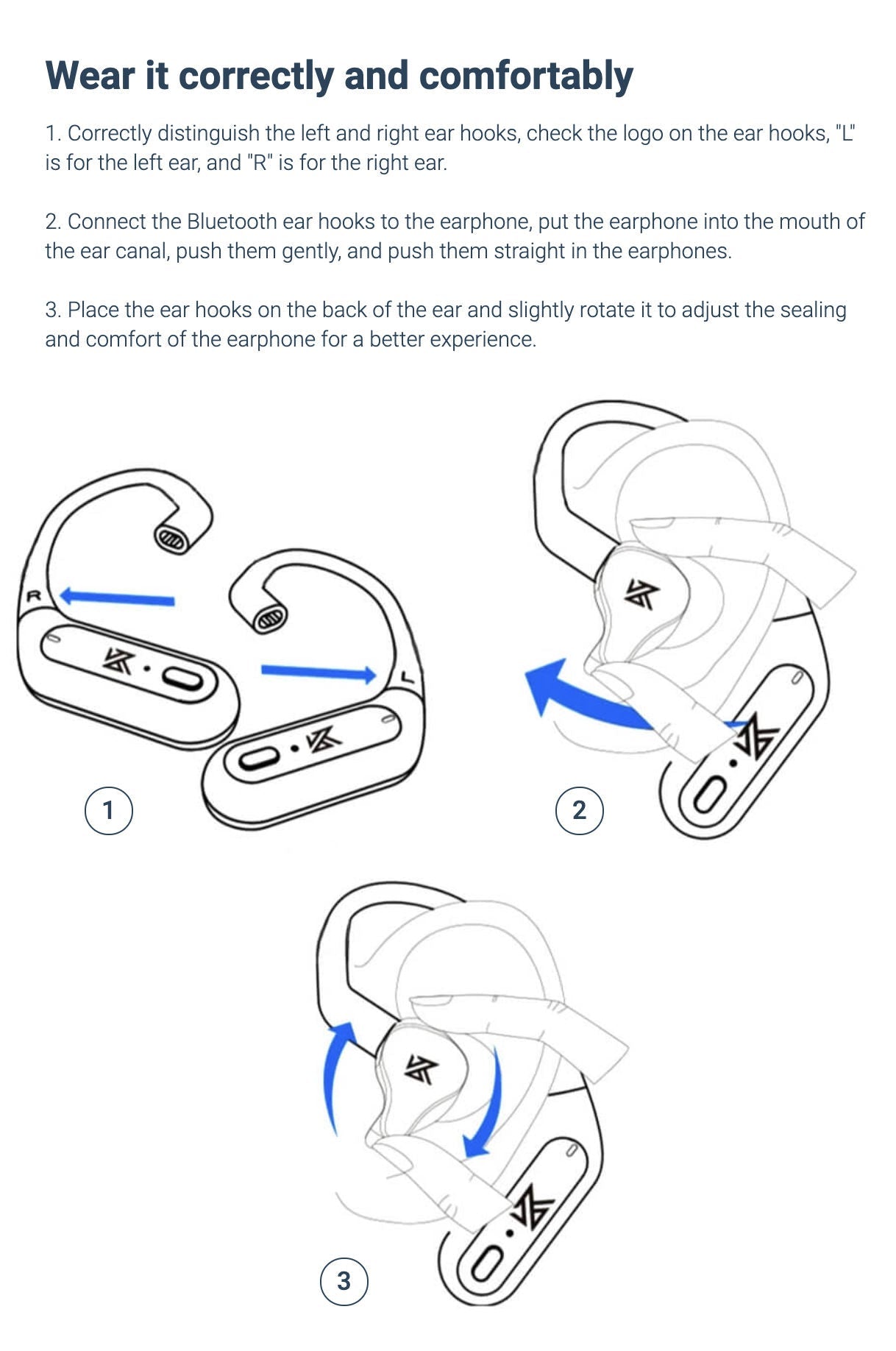 Wear it correctly and comfortably

1. Correctly distinguish the left and right ear hooks, check the logo on the ear hooks, "L" is for the left ear, and "R" is for the right ear.

2. Connect the Bluetooth ear hooks to the earphone, put the earphone into the mouth of the ear canal, push them gently, and push them straight in the earphones.

3. Place the ear hooks on the back of the ear and slightly rotate it to adjust the sealing and comfort of the earphone for a better experience.

R

L

1

2

3